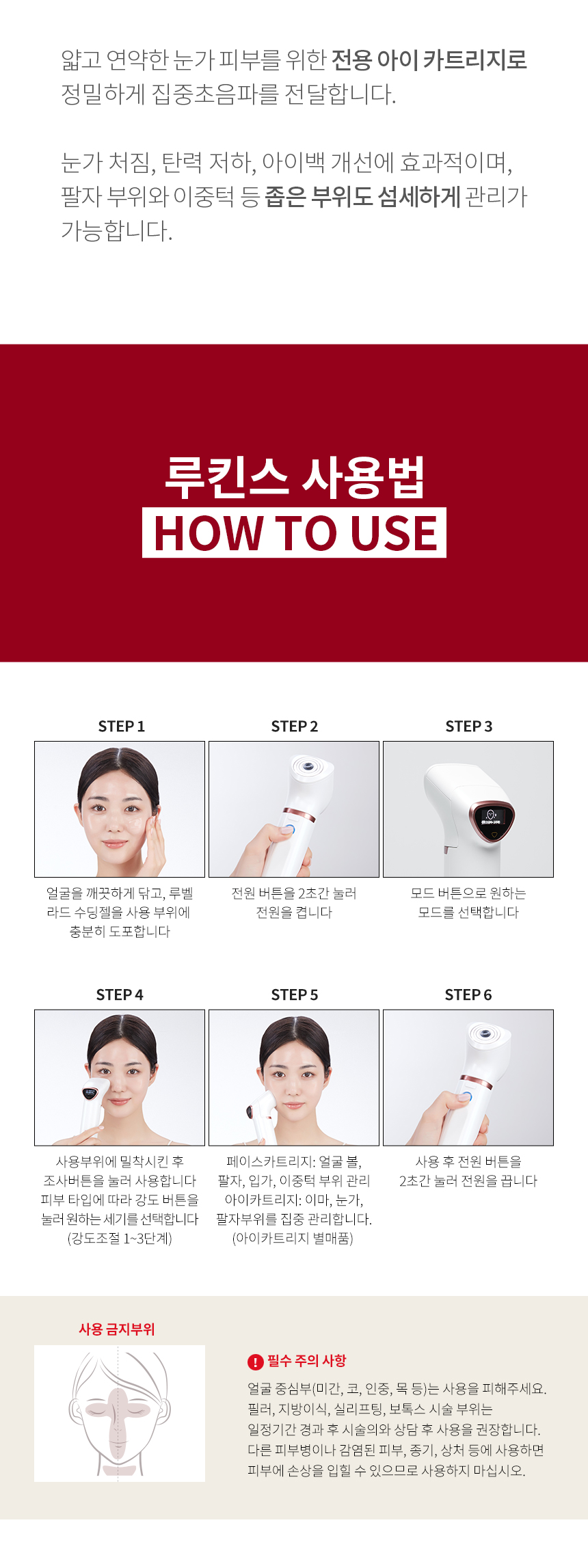 얇고 연약한 눈가 피부를 위한 전용 아이 카트리지로 정밀하게 집중초음파를 전달합니다.

눈가 처짐, 탄력 저하, 아이백 개선에 효과적이며, 팔자 부위와 이중턱 등 좁은 부위도 섬세하게 관리가 가능합니다.

루킨스 사용법
HOW TO USE

STEP 1
얼굴을 깨끗하게 닦고, 루벨라드 수딩젤을 사용 부위에 충분히 도포합니다

STEP 2
전원 버튼을 2초간 눌러 전원을 켭니다

STEP 3
모드 버튼으로 원하는 모드를 선택합니다

STEP 4
사용부위에 밀착시킨 후 조사버튼을 눌러 사용합니다 피부 타입에 따라 강도 버튼을 눌러 원하는 세기를 선택합니다 (강도조절 1~3단계)

STEP 5
페이스카트리지: 얼굴 볼, 팔자, 입가, 이중턱 부위 관리 아이카트리지: 이마, 눈가, 팔자부위를 집중 관리합니다. (아이카트리지 별매품)

STEP 6
사용 후 전원 버튼을 2초간 눌러 전원을 끕니다

사용 금지부위

! 필수 주의 사항
얼굴 중심부(미간, 코, 인중, 목 등)는 사용을 피해주세요.
필러, 지방이식, 실리프팅, 보톡스 시술 부위는
일정기간 경과 후 시술의와 상담 후 사용을 권장합니다.
다른 피부병이나 감염된 피부, 종기, 상처 등에 사용하면
피부에 손상을 입힐 수 있으므로 사용하지 마십시오.